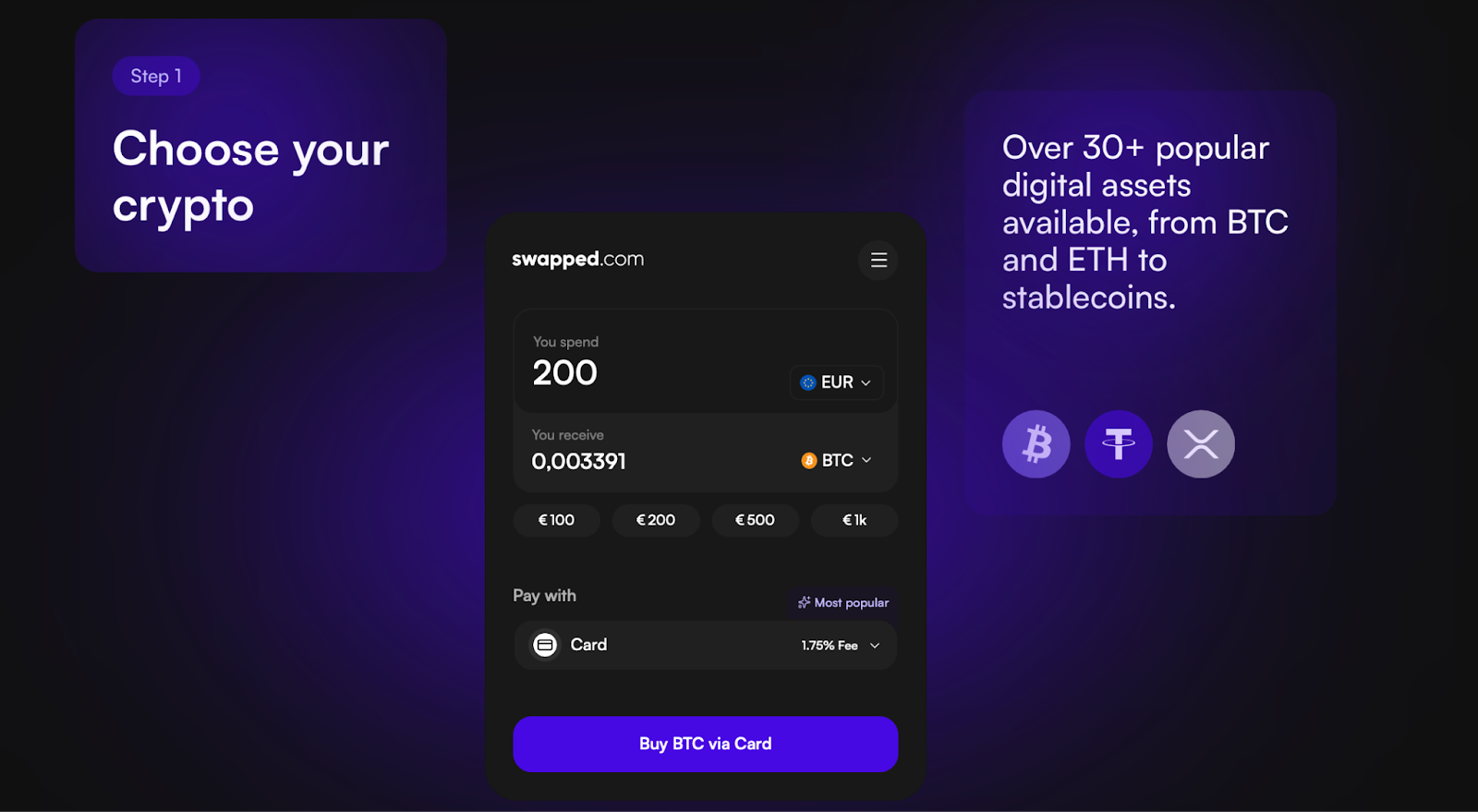 Step 1

Choose your crypto

swapped.com

You spend
200
EUR

You receive
0,003391
BTC

€100
€200
€500
€1k

Pay with
Most popular
Card
1.75% Fee

Buy BTC via Card

Over 30+ popular digital assets available, from BTC and ETH to stablecoins.