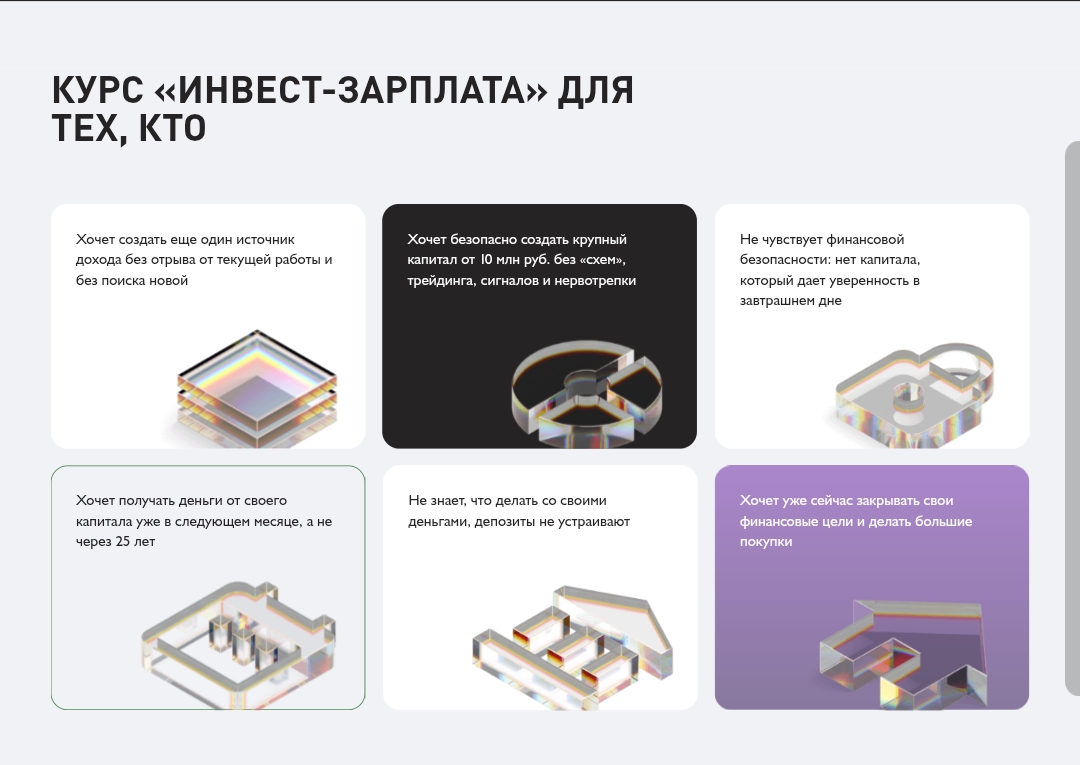 КУРС «ИНВЕСТ-ЗАРПЛАТА» ДЛЯ ТЕХ, КТО

Хочет создать еще один источник дохода без отрыва от текущей работы и без поиска новой

Хочет безопасно создать крупный капитал от 10 млн руб. без «схем», трейдинга, сигналов и нервотрепки

Не чувствует финансовой безопасности: нет капитала, который дает уверенность в завтрашнем дне

Хочет получать деньги от своего капитала уже в следующем месяце, а не через 25 лет

Не знает, что делать со своими деньгами, депозиты не устраивают

Хочет уже сейчас закрывать свои финансовые цели и делать большие покупки