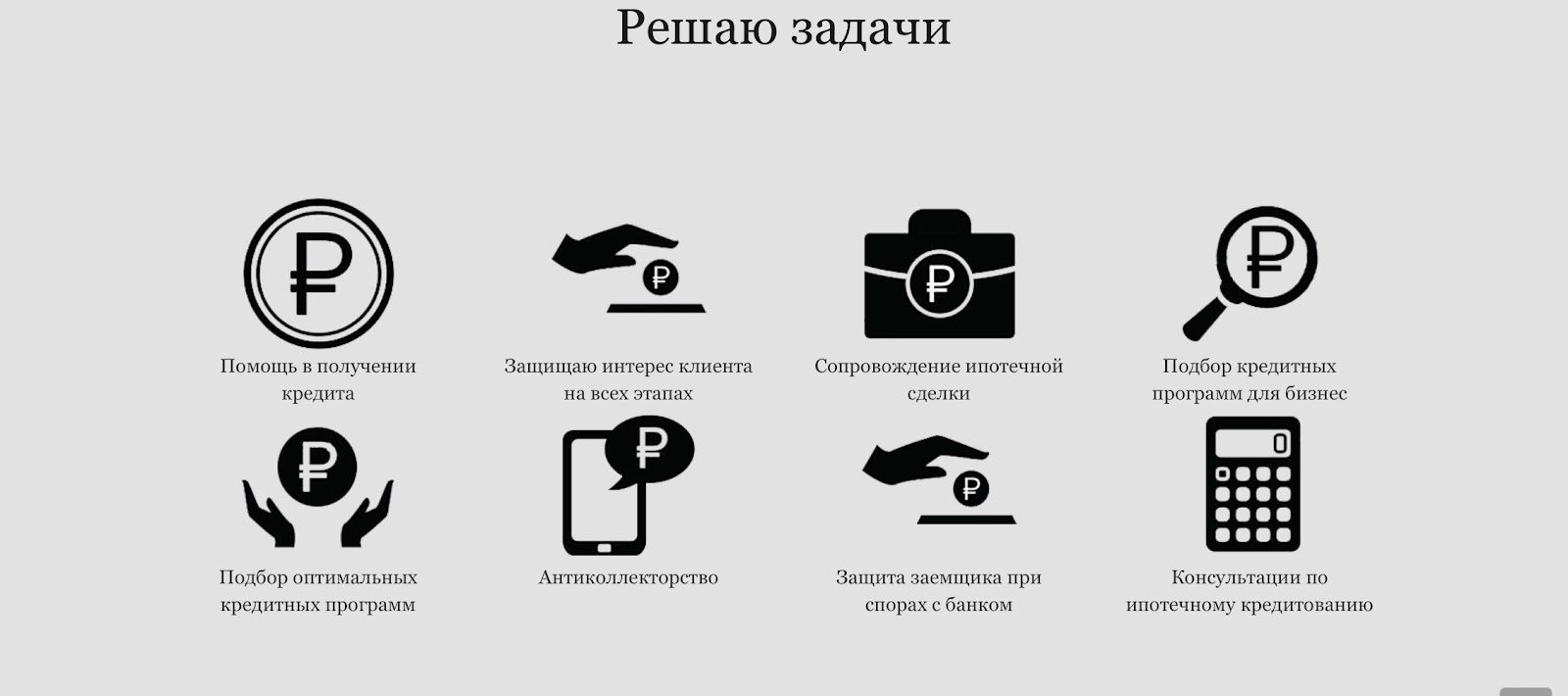 Решаю задачи

Помощь в получении кредита

Защищаю интерес клиента на всех этапах

Сопровождение ипотечной сделки

Подбор кредитных программ для бизнес

Подбор оптимальных кредитных программ

Антиколлекторство

Защита заемщика при спорах с банком

Консультации по ипотечному кредитованию