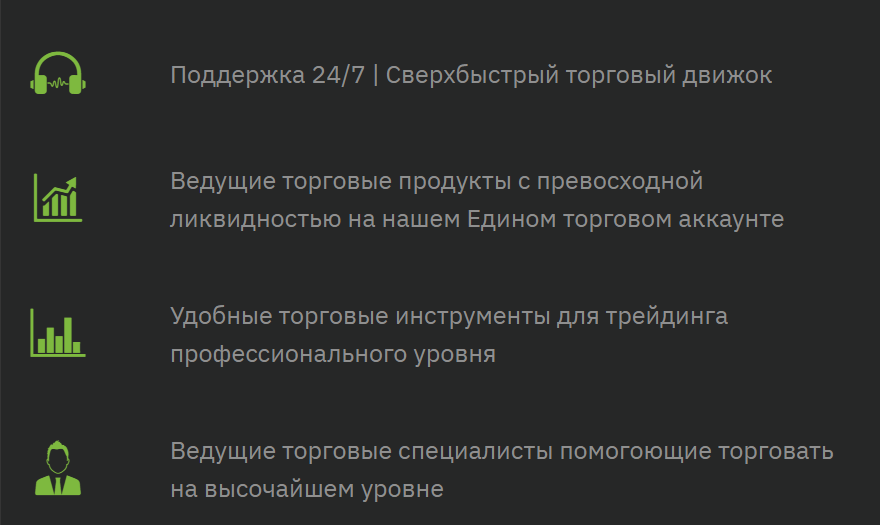 Поддержка 24/7 | Сверхбыстрый торговый движок

Ведущие торговые продукты с превосходной ликвидностью на нашем Едином торговом аккаунте

Удобные торговые инструменты для трейдинга профессионального уровня

Ведущие торговые специалисты помогоющие торговать на высочайшем уровне